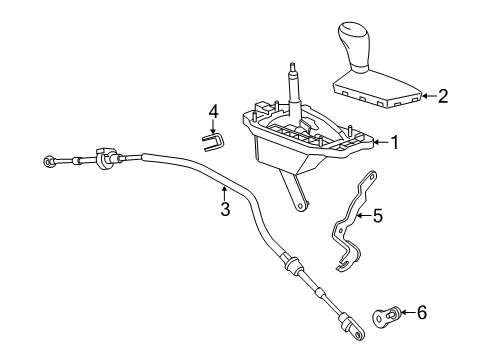 2
4
1
3
5
6