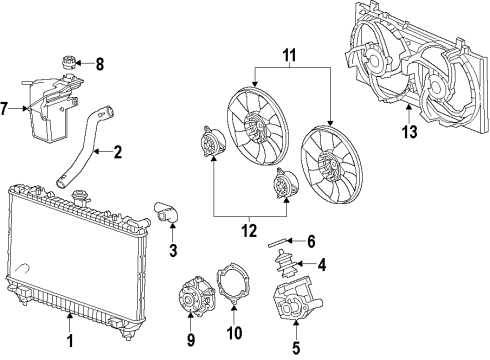 8
7
2
11
13
12
3
6
4
1
9
10
5