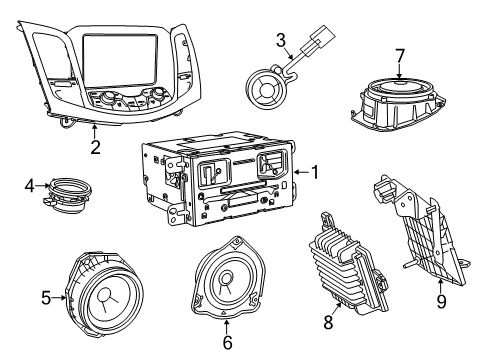 3
7
2
1
4
5
6
8
9