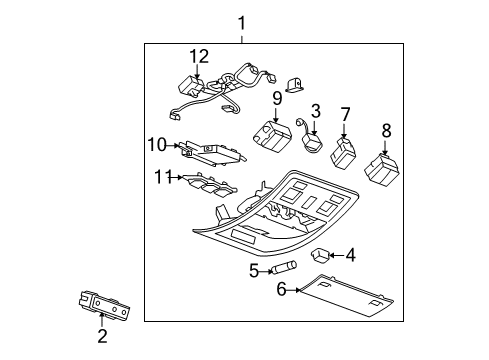 1
12
9
3
7
8
10
11
4
5
6
2