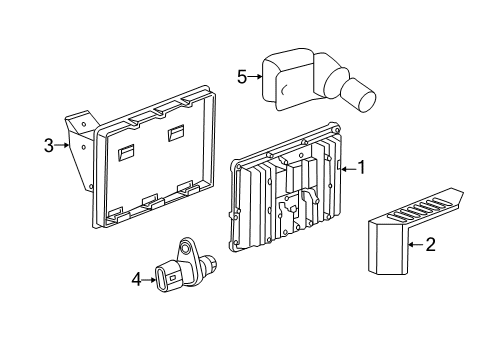 5
3
1
2
4