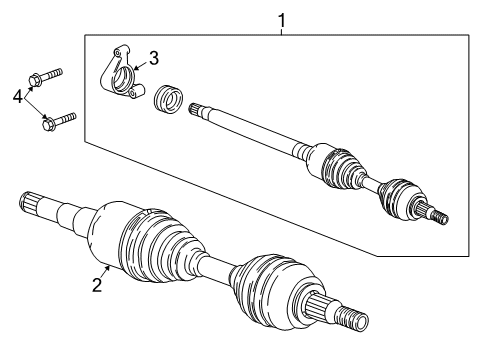 1
3
4
2