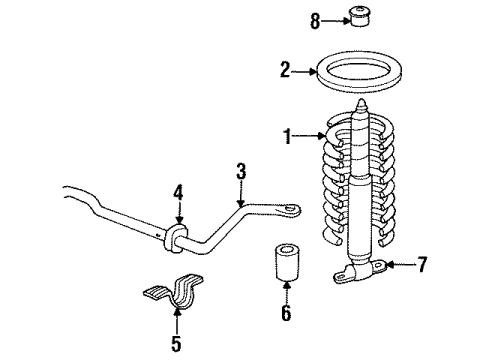 8
2
1
3
4
7
6
5