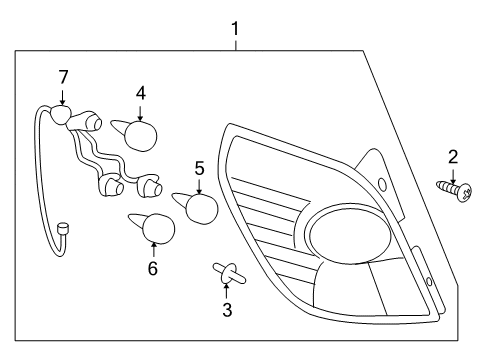 1
7
4
2
5
6
3