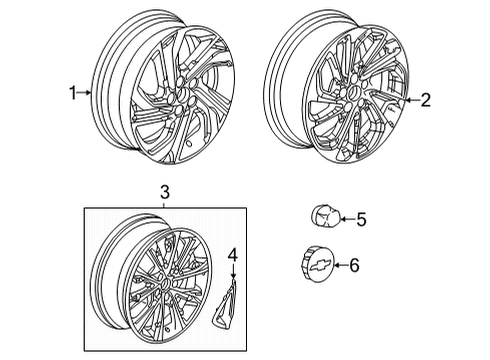 1
2
3
4
5
6