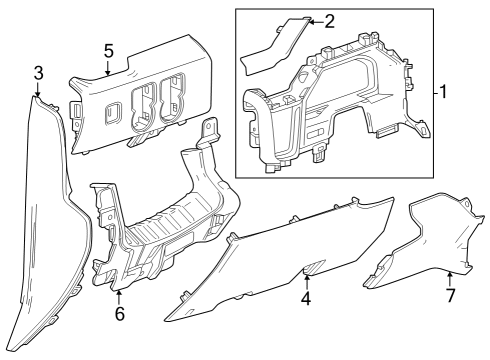 2
5
3
1
6
4
7