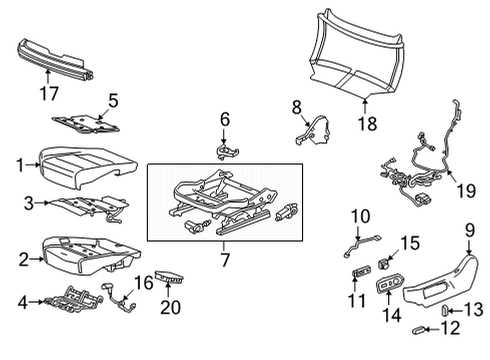 17
5
1
3
2
4
16
20
6
7
8
18
19
10
15
9
11
14
13
12