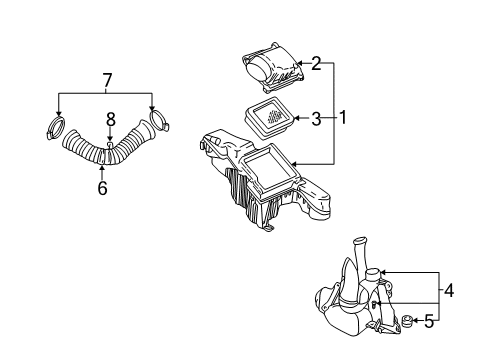 7
8
6
2
3
1
4
5