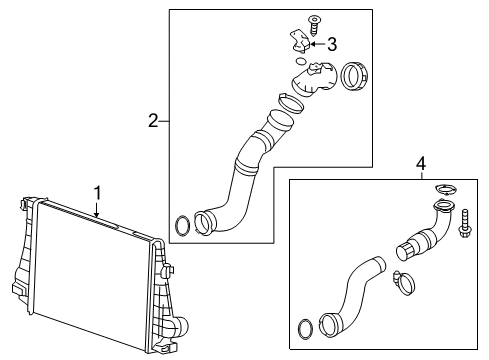 3
2
4
1