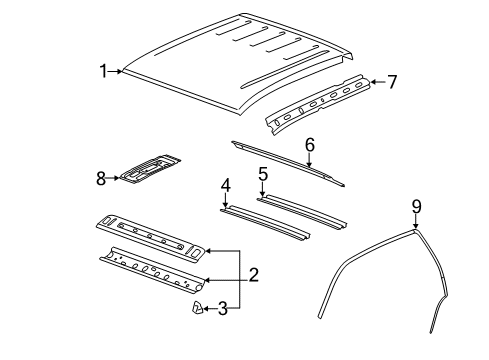 1
7
6
8
5
4
9
2
3