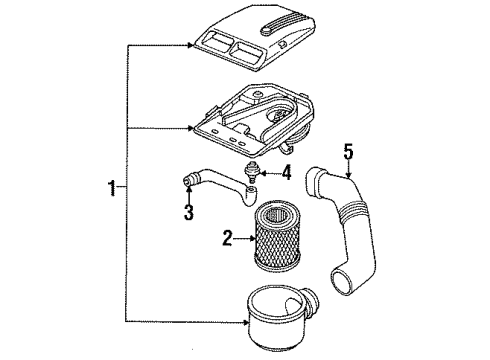 5
4
1
3
2