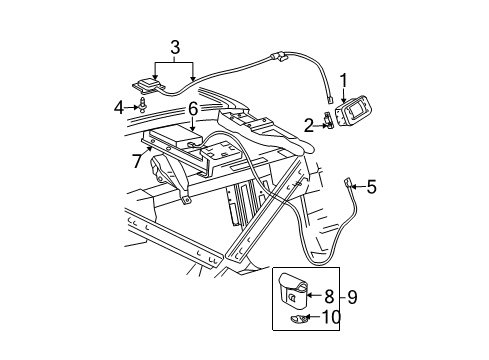 3
1
4
6
2
7
5
8
9
10