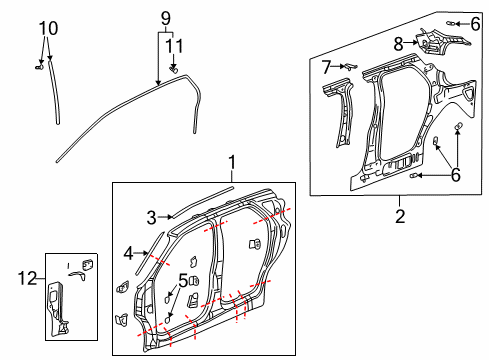 10
9
11
6
8
7
6
1
2
3
4
5
12