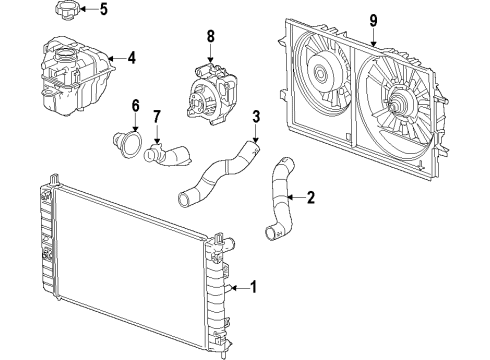 5
4
8
9
6
7
3
2
1