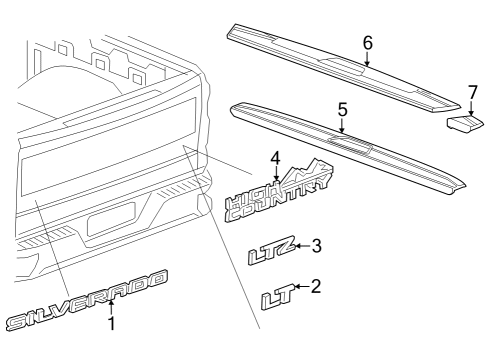 6
7
5
4
HIGH COUNTRY
LTZ
3
LT
2
SILVERADO
1