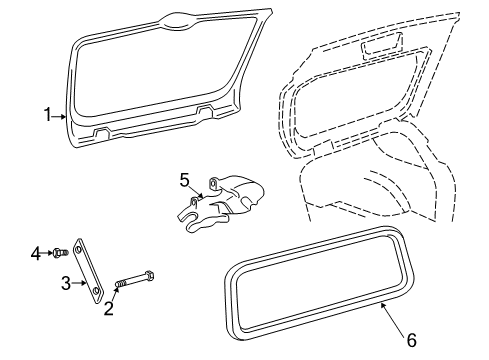 1
5
4
3
2
6