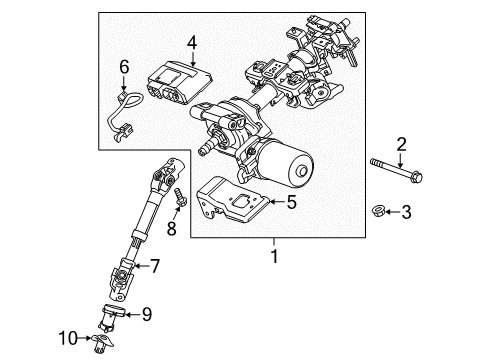 4
6
2
5
3
8
1
7
9
10