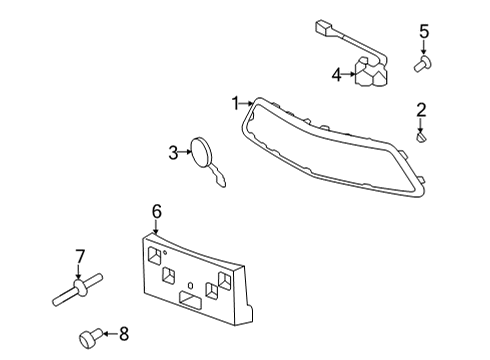 5
4
1
2
3
6
7
8