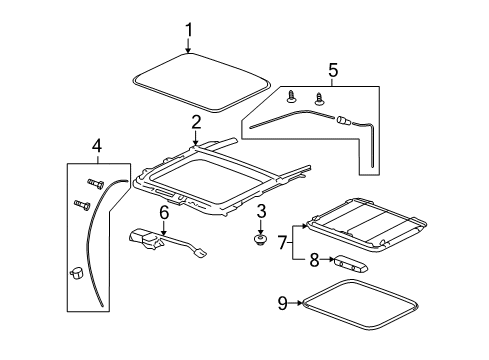 1
5
2
4
6
3
7
8
9