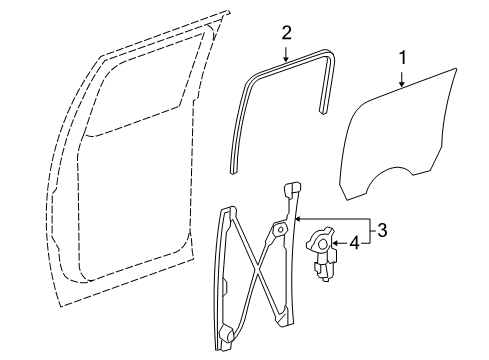 2
1
3
4