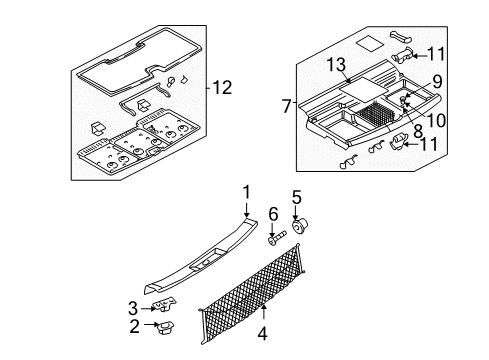 12
11
13
9
7
10
8
11
1
5
6
3
2
4