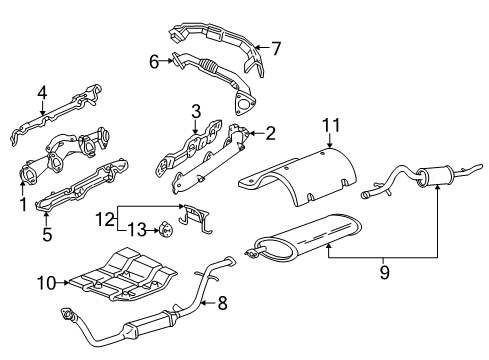 7
6
4
3
2
11
1
5
12
13
10
8
9