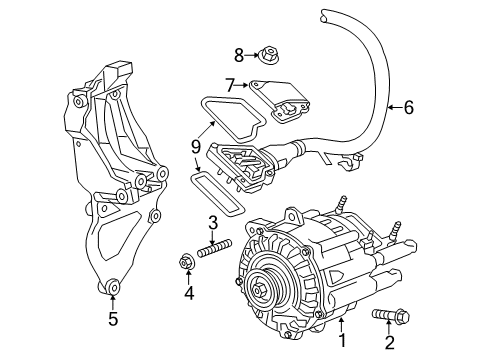 8
7
6
9
3
4
5
1
2