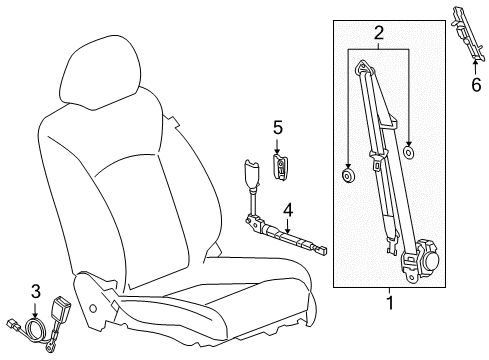 2
6
5
4
3
1