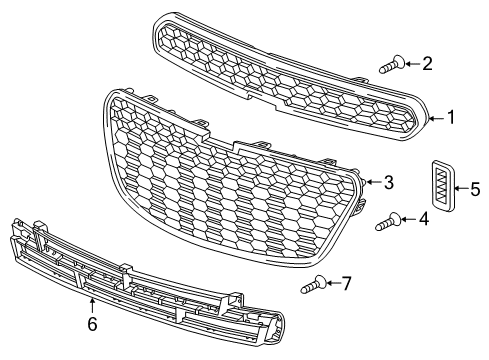 2
1
3
5
4
7
6