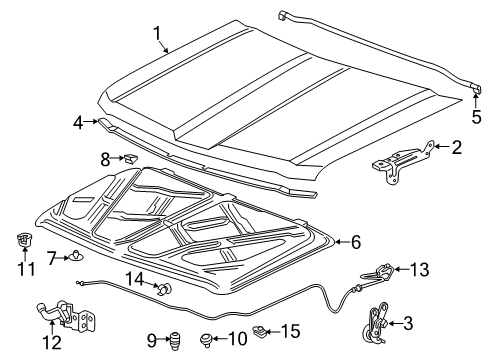 1
5
4
2
8
6
11
7
13
14
3
12
9
10
15