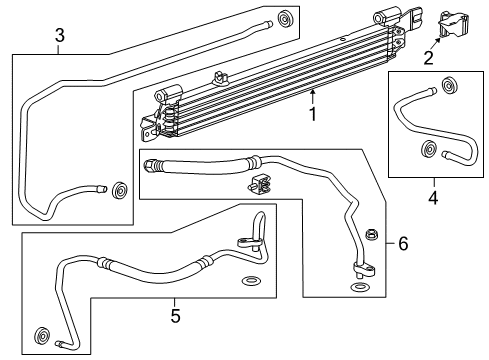 3
2
1
4
6
5