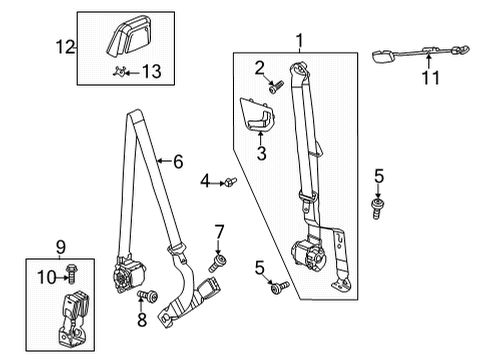 12
13
1
2
3
11
6
4
5
7
5
9
10
8