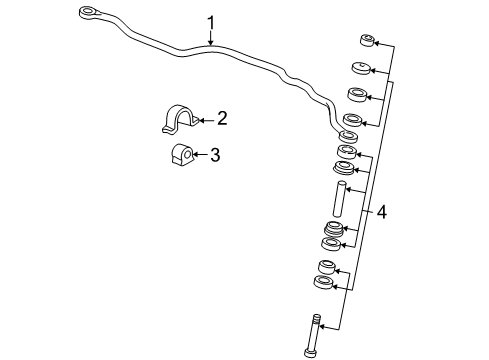 1
2
3
4