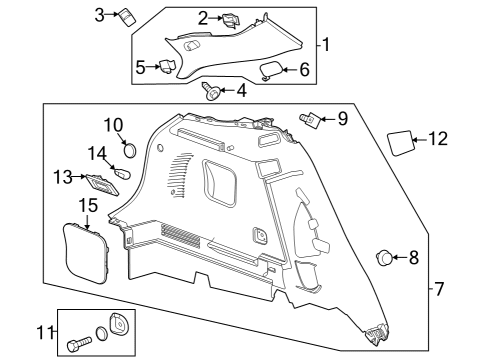 3
2
1
5
6
4
10
9
12
14
13
15
8
7
11