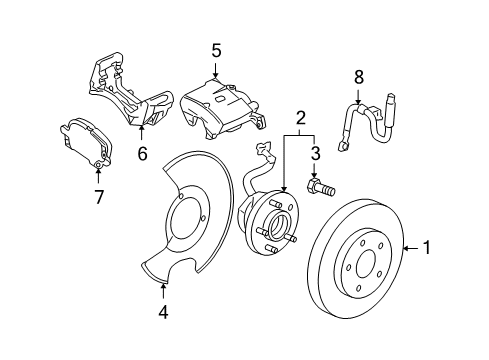 5
8
2
6
3
7
1
4