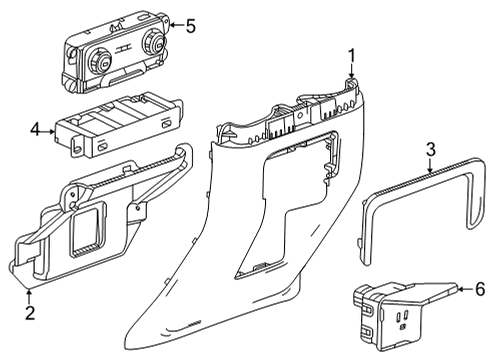 5
1
4
3
2
6