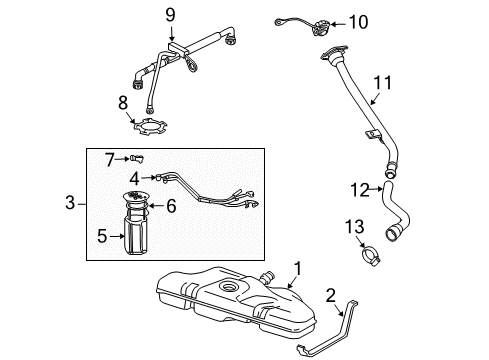 9
10
11
8
7
4
3
6
5
12
13
1
2