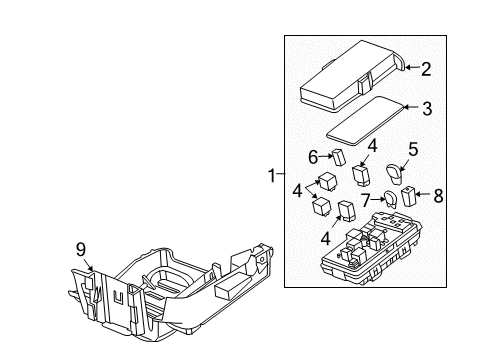 2
3
6
4
5
1
4
7
8
4
9