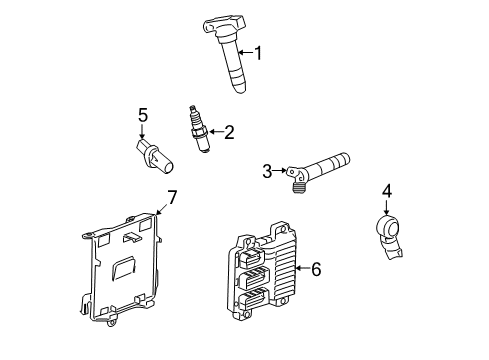 1
5
2
3
4
7
6