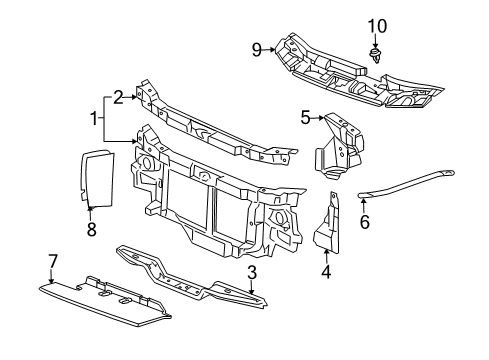 10
9
2
1
5
8
6
7
3
4