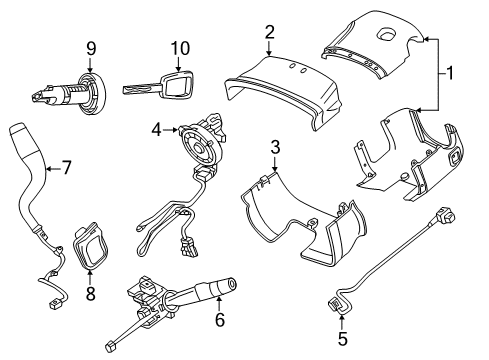 9
10
2
1
4
7
3
8
6
5