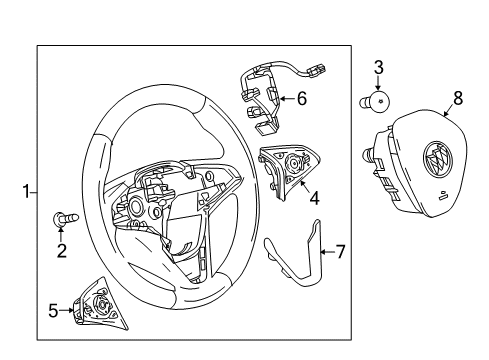 3
6
8
1
4
2
7
5