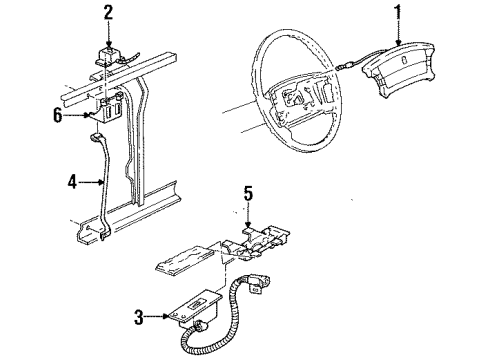 2
1
6
4
5
3