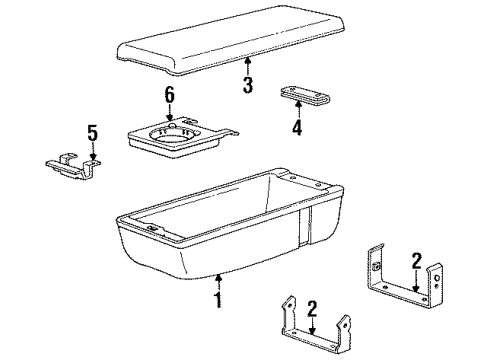 3
6
4
5
2
1
2