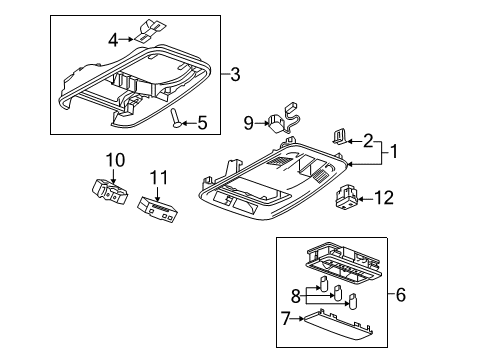 4
3
5
9
2
1
10
11
12
8
6
7