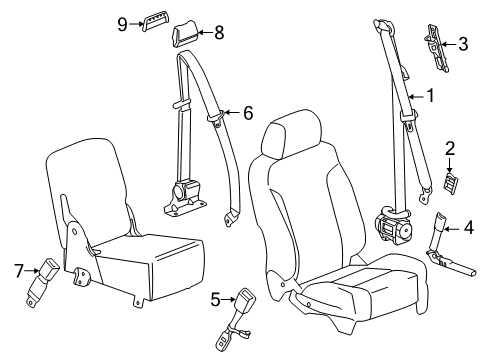 9
8
3
1
6
2
4
7
5