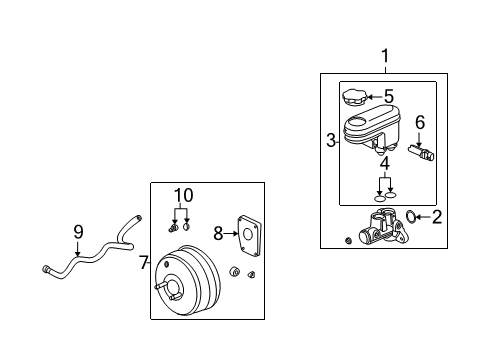 1
5
6
3
4
2
10
9
8
7