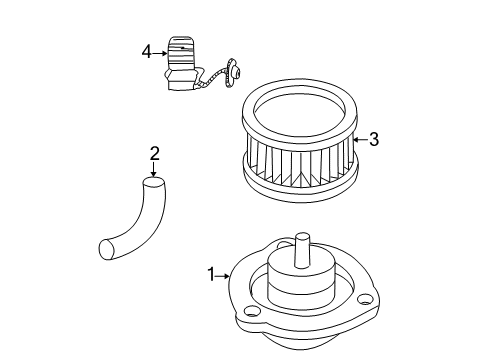 4
3
2
1