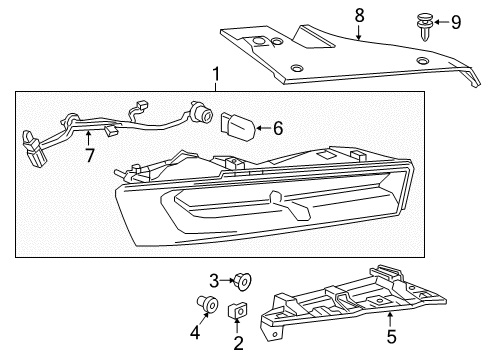 8
9
1
6
7
3
4
2
5