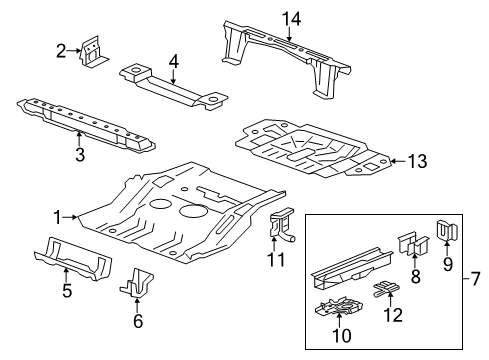 14
2
4
3
13
1
11
5
6
8
9
7
12
10